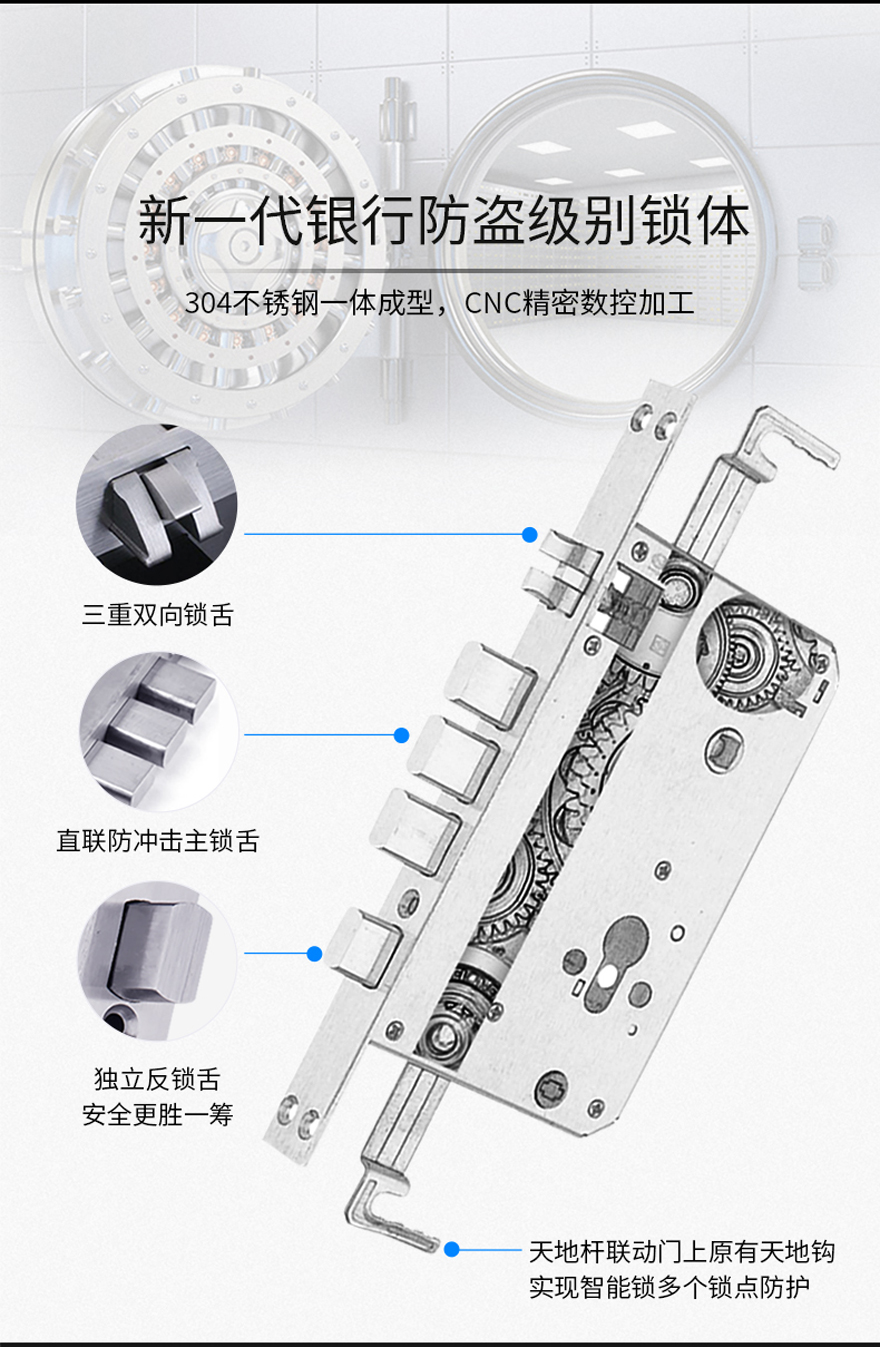 新一代银行防盗级别锁体

304不锈钢一体成型，CNC精密数控加工

三重双向锁舌

直联防冲击主锁舌

独立反锁舌
安全更胜一筹

天地杆联动门上原有天地钩
实现智能锁多个锁点防护